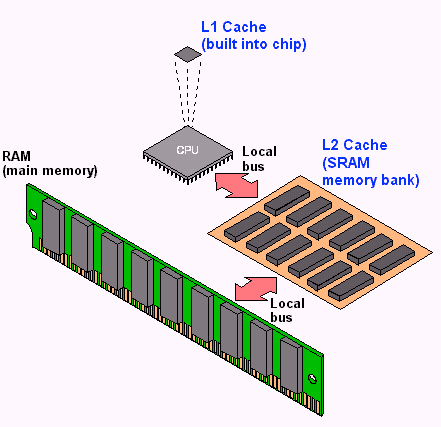 L1 Cache
(built into chip)

CPU

Local
bus

L2 Cache
(SRAM
memory bank)

RAM
(main memory)

Local
bus